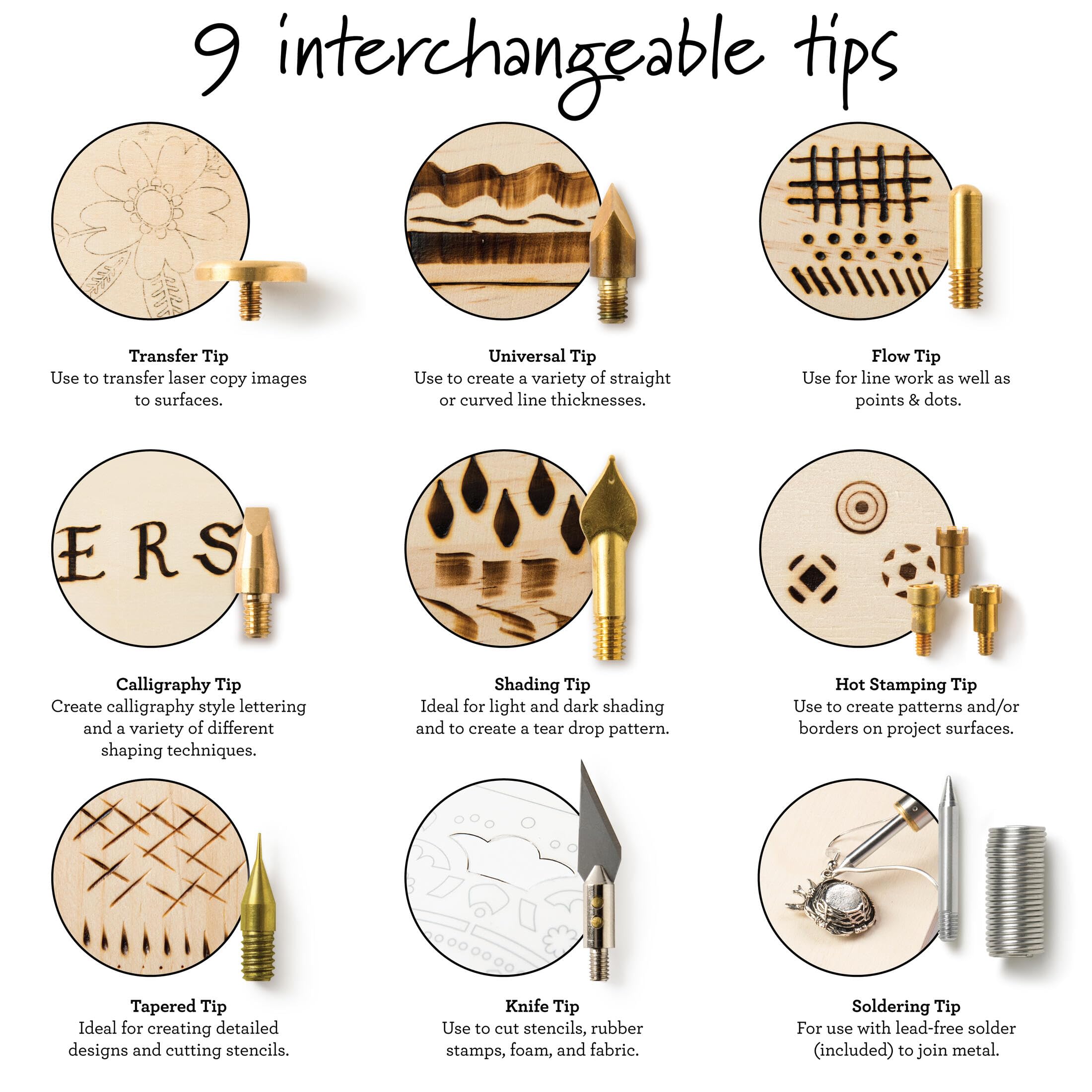 9 interchangeable tips

Transfer Tip
Use to transfer laser copy images to surfaces.

Universal Tip
Use to create a variety of straight or curved line thicknesses.

Flow Tip
Use for line work as well as points & dots.

ERS

Calligraphy Tip
Create calligraphy style lettering and a variety of different shaping techniques.

Shading Tip
Ideal for light and dark shading and to create a tear drop pattern.

Hot Stamping Tip
Use to create patterns and/or borders on project surfaces.

Tapered Tip
Ideal for creating detailed designs and cutting stencils.

Knife Tip
Use to cut stencils, rubber stamps, foam, and fabric.

Soldering Tip
For use with lead-free solder (included) to join metal.